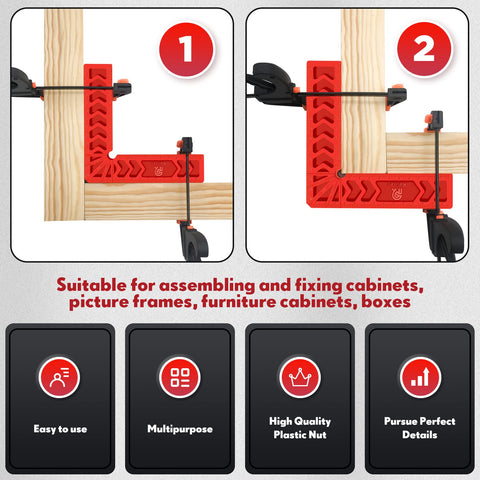 1

2

Suitable for assembling and fixing cabinets, picture frames, furniture cabinets, boxes

Easy to use

Multipurpose

High Quality Plastic Nut

Pursue Perfect Details