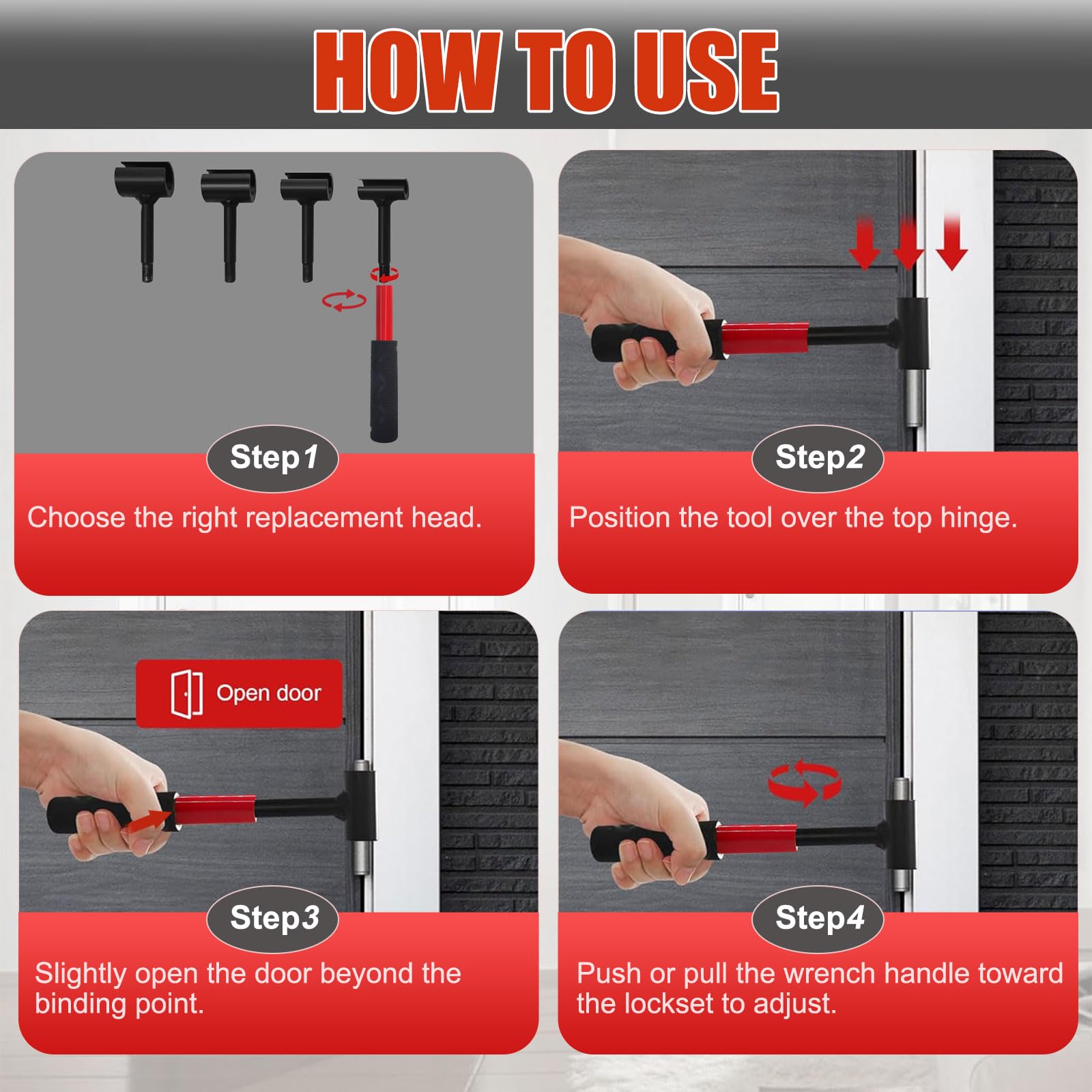 HOW TO USE

Step1

Choose the right replacement head.

Step2

Position the tool over the top hinge.

Open door

Step3

Slightly open the door beyond the binding point.

Step4

Push or pull the wrench handle toward the lockset to adjust.