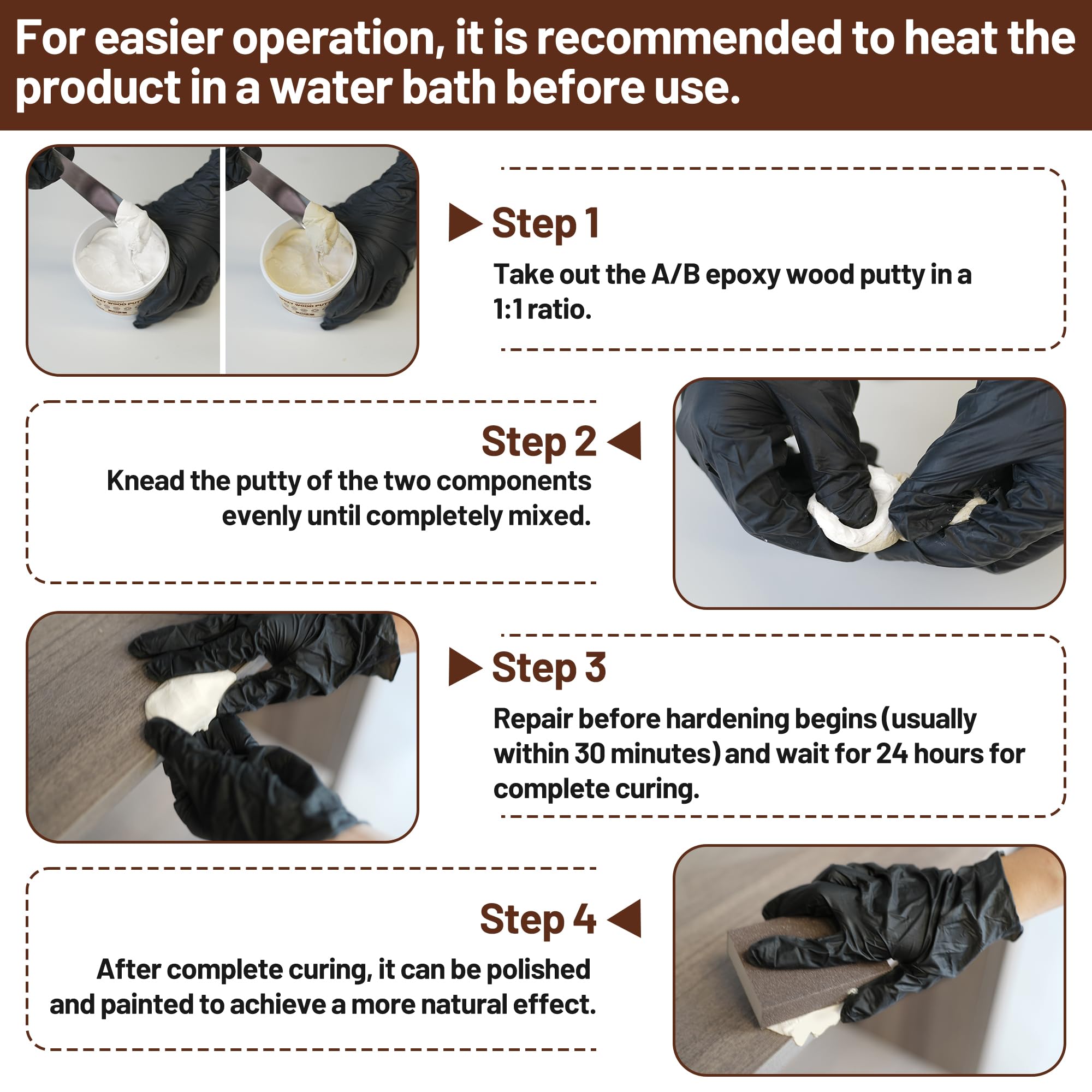 For easier operation, it is recommended to heat the product in a water bath before use.

EPOXY WOOD PUTTY

EPOXY WOOD PUTTY

Step 1
Take out the A/B epoxy wood putty in a 1:1 ratio.

Step 2
Knead the putty of the two components evenly until completely mixed.

Step 3
Repair before hardening begins (usually within 30 minutes) and wait for 24 hours for complete curing.

Step 4
After complete curing, it can be polished and painted to achieve a more natural effect.