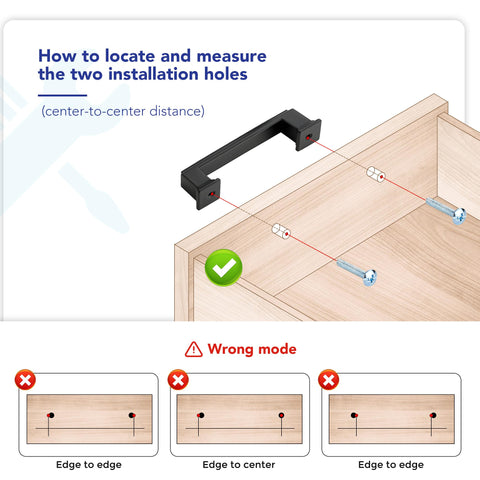 How to locate and measure the two installation holes

(center-to-center distance)

Wrong mode

Edge to edge

Edge to center

Edge to edge