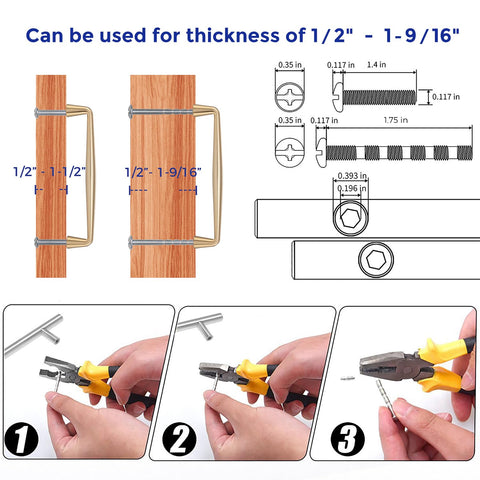 Can be used for thickness of 1/2" - 1-9/16"

1/2" - 1-1/2"

1/2"- 1-9/16"

0.35 in
0.117 in
1.4 in
0.117 in

0.35 in
0.117 in
1.75 in

0.393 in
0.196 in

1

2

3