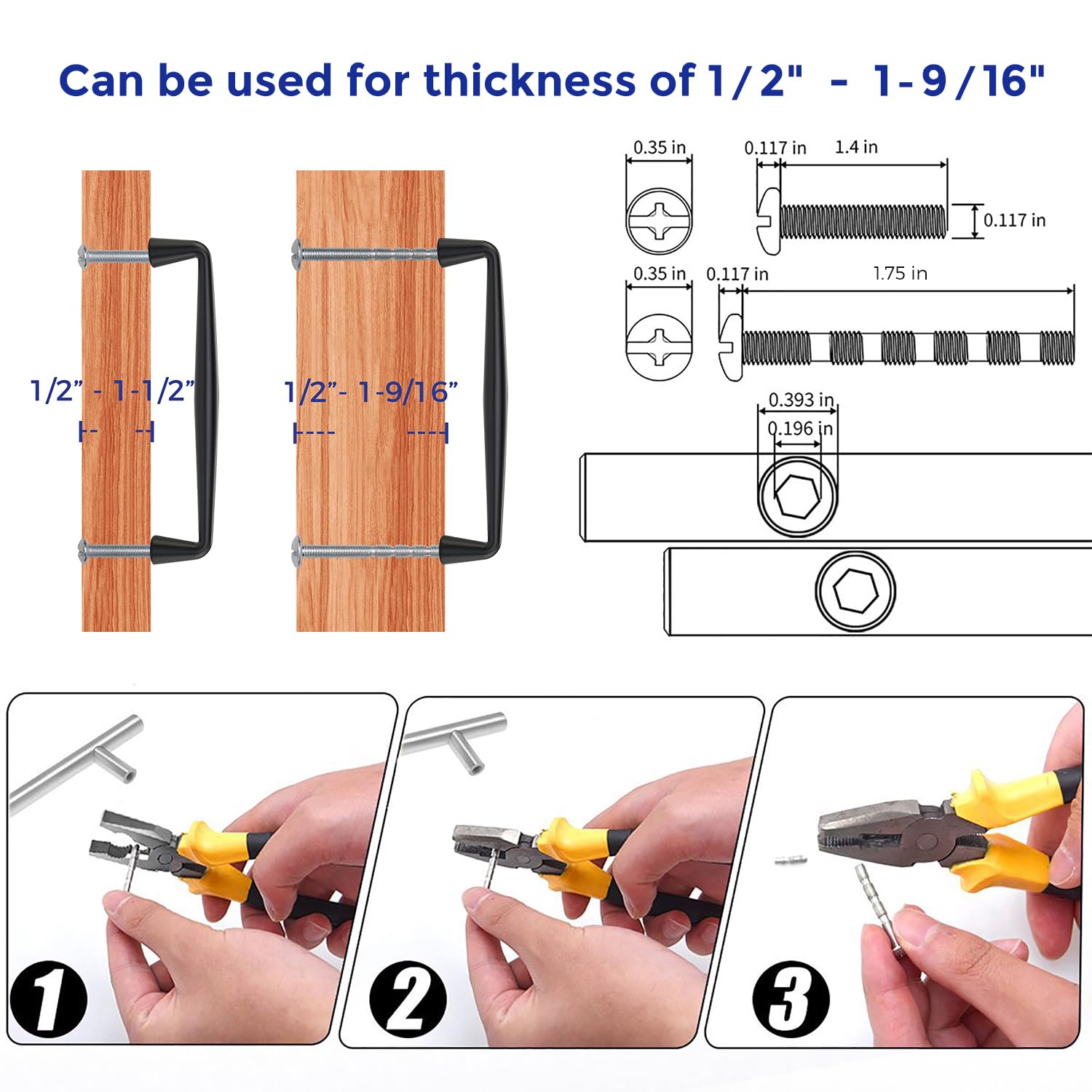 Can be used for thickness of 1/2" - 1-9/16"

1/2" - 1-1/2"

1/2"- 1-9/16"

0.35 in

0.117 in

1.4 in

0.117 in

0.35 in

0.117 in

1.75 in

0.393 in

0.196 in

1

2

3