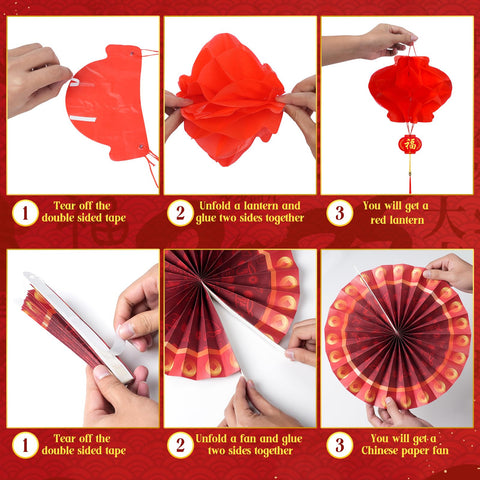 福

1 Tear off the double sided tape

2 Unfold a lantern and glue two sides together

3 You will get a red lantern

1 Tear off the double sided tape

2 Unfold a fan and glue two sides together

3 You will get a Chinese paper fan