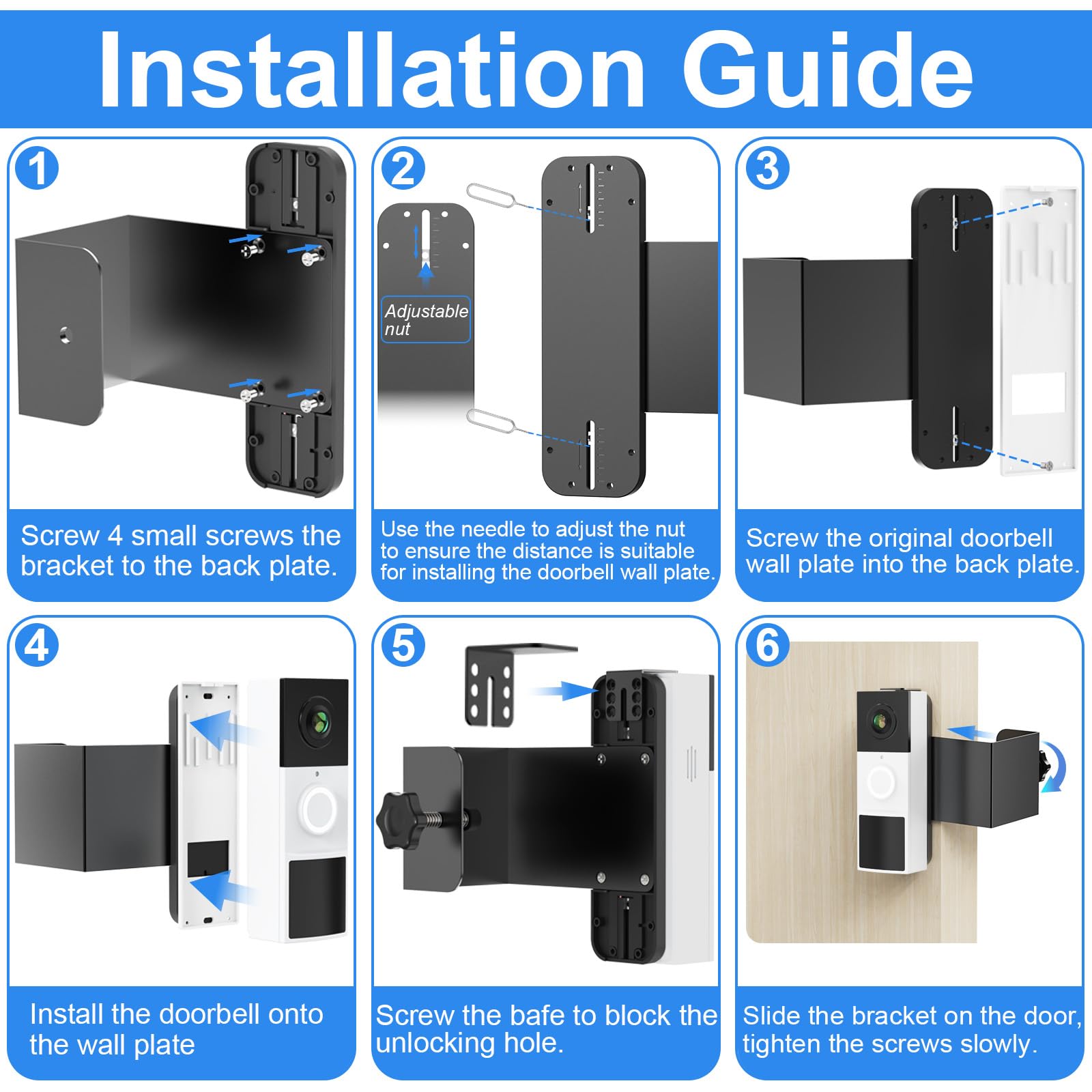 Installation Guide

1

Screw 4 small screws the bracket to the back plate.

2

Adjustable nut

Use the needle to adjust the nut to ensure the distance is suitable for installing the doorbell wall plate.

3

Screw the original doorbell wall plate into the back plate.

4

Install the doorbell onto the wall plate

5

Screw the bafe to block the unlocking hole.

6

Slide the bracket on the door, tighten the screws slowly.