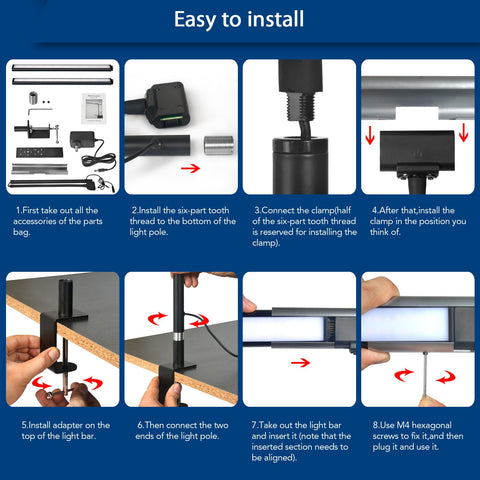 Easy to install

1.First take out all the accessories of the parts bag.

2.Install the six-part tooth thread to the bottom of the light pole.

3.Connect the clamp(half of the six-part tooth thread is reserved for installing the clamp).

4.After that,install the clamp in the position you think of.

5.Install adapter on the top of the light bar.

6.Then connect the two ends of the light pole.

7.Take out the light bar and insert it (note that the inserted section needs to be aligned).

8.Use M4 hexagonal screws to fix it,and then plug it and use it.