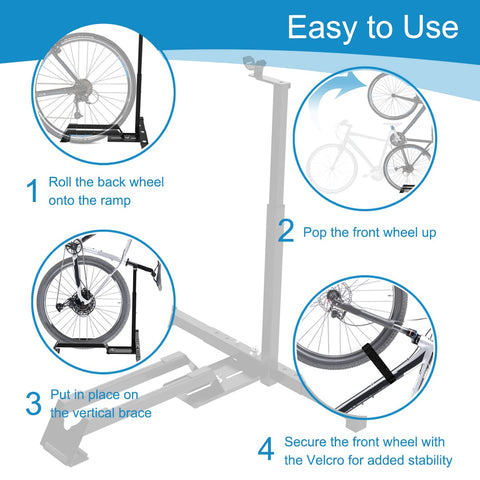 Easy to Use

1 Roll the back wheel onto the ramp

2 Pop the front wheel up

3 Put in place on the vertical brace

4 Secure the front wheel with the Velcro for added stability