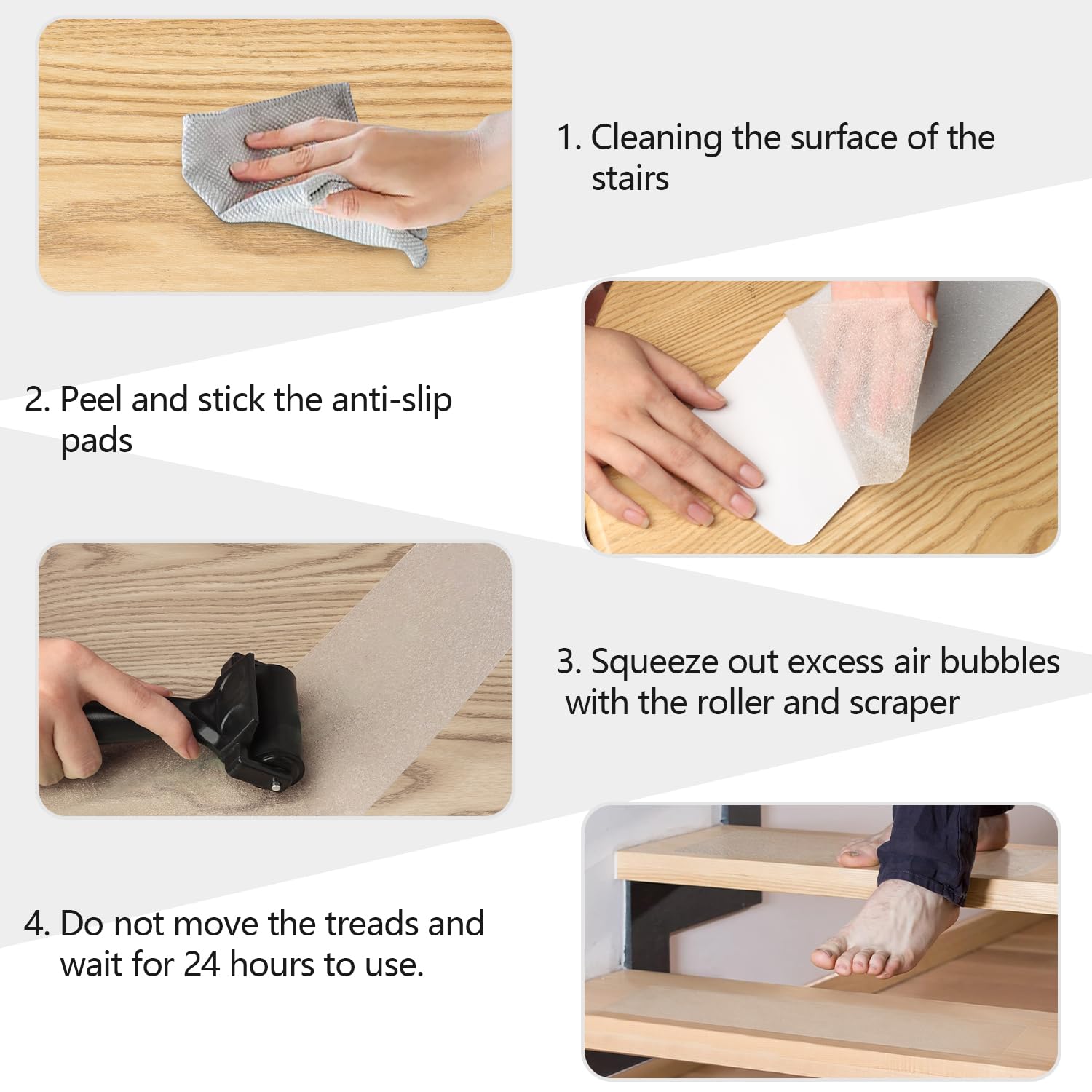 1. Cleaning the surface of the stairs

2. Peel and stick the anti-slip pads

3. Squeeze out excess air bubbles with the roller and scraper

4. Do not move the treads and wait for 24 hours to use.