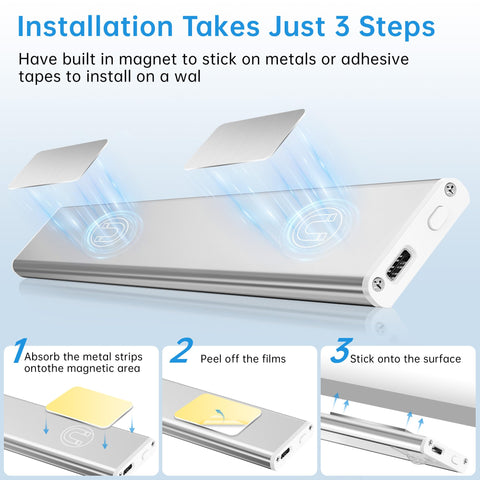 Installation Takes Just 3 Steps

Have built in magnet to stick on metals or adhesive tapes to install on a wal

1 Absorb the metal strips ontothe magnetic area

2 Peel off the films

3 Stick onto the surface