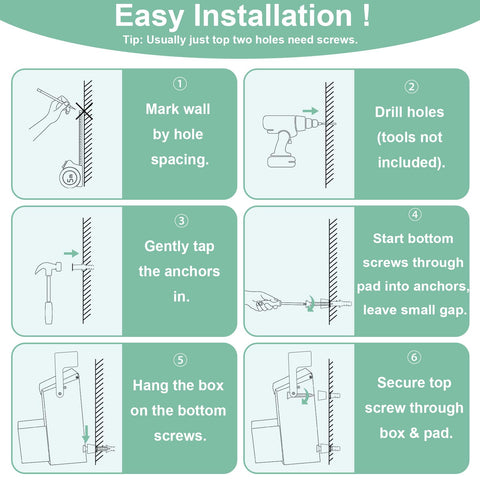 Easy Installation !

Tip: Usually just top two holes need screws.

5m

①
Mark wall by hole spacing.

②
Drill holes (tools not included).

③
Gently tap the anchors in.

④
Start bottom screws through pad into anchors, leave small gap.

⑤
Hang the box on the bottom screws.

⑥
Secure top screw through box & pad.