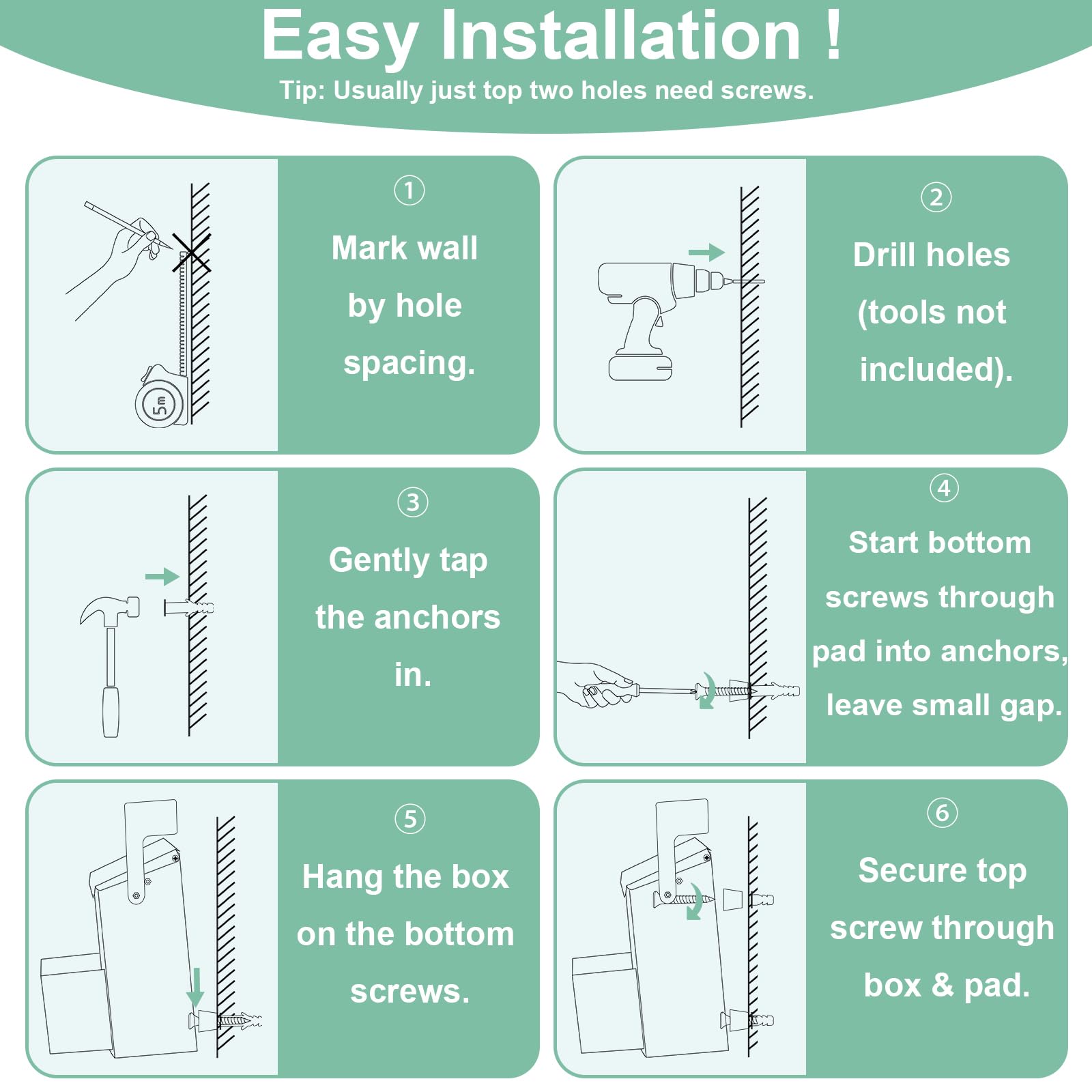 Easy Installation !
Tip: Usually just top two holes need screws.

5m

①
Mark wall by hole spacing.

②
Drill holes (tools not included).

③
Gently tap the anchors in.

④
Start bottom screws through pad into anchors, leave small gap.

⑤
Hang the box on the bottom screws.

⑥
Secure top screw through box & pad.