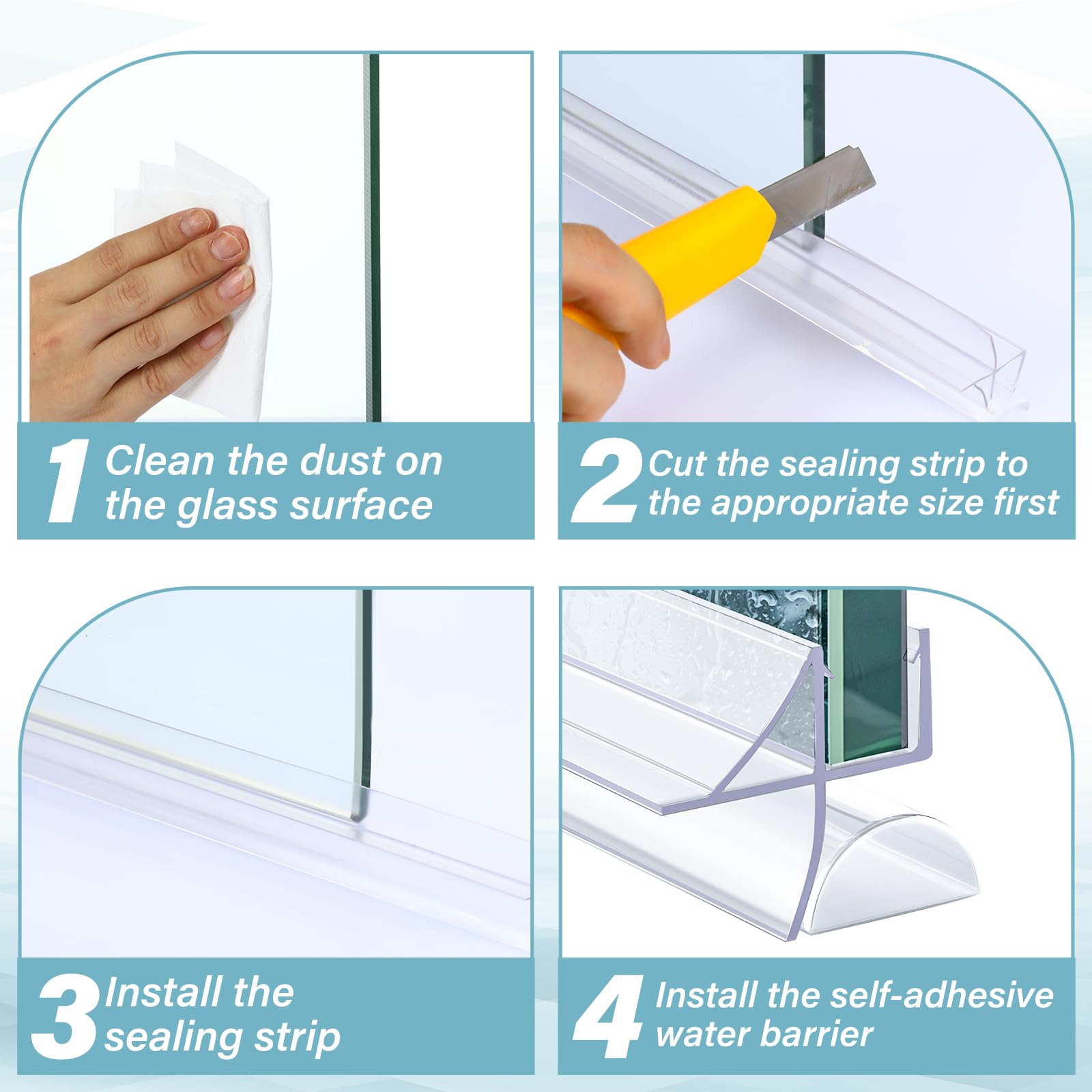 1 Clean the dust on the glass surface

2 Cut the sealing strip to the appropriate size first

3 Install the sealing strip

4 Install the self-adhesive water barrier