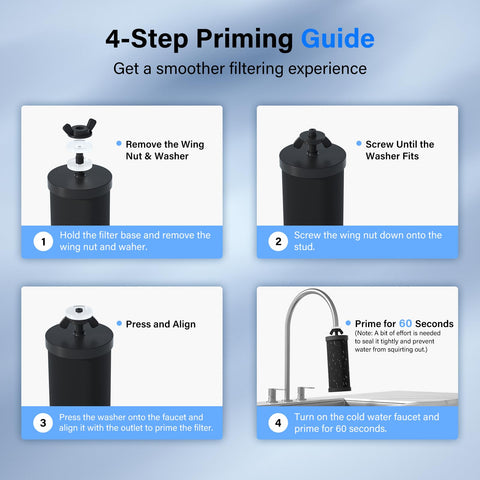 4-Step Priming Guide

Get a smoother filtering experience

Remove the Wing Nut & Washer

1 Hold the filter base and remove the wing nut and waher.

Screw Until the Washer Fits

2 Screw the wing nut down onto the stud.

Press and Align

3 Press the washer onto the faucet and align it with the outlet to prime the filter.

Prime for 60 Seconds
(Note: A bit of effort is needed to seal it tightly and prevent water from squirting out.)

4 Turn on the cold water faucet and prime for 60 seconds.