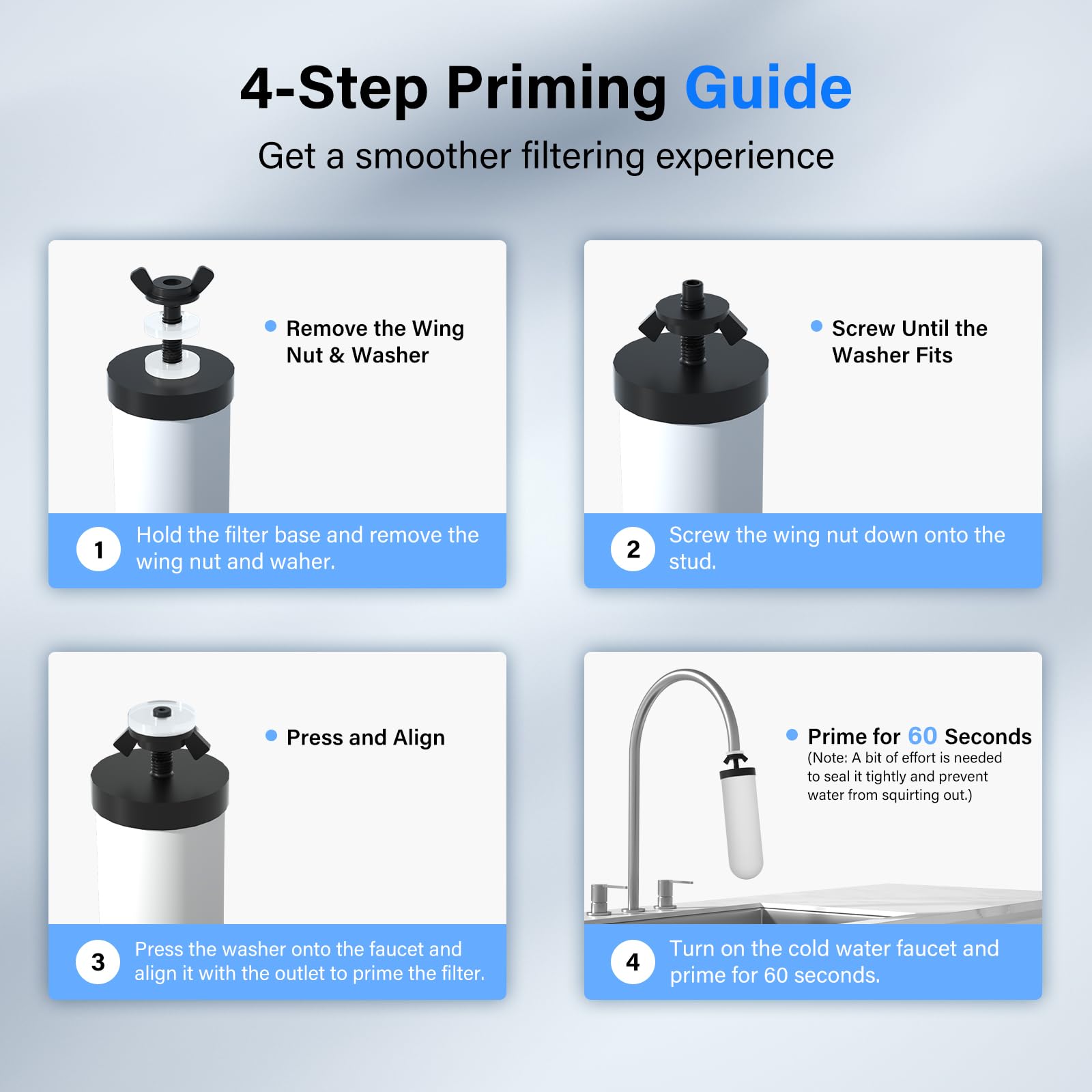 4-Step Priming Guide

Get a smoother filtering experience

Remove the Wing Nut & Washer

1 Hold the filter base and remove the wing nut and waher.

Screw Until the Washer Fits

2 Screw the wing nut down onto the stud.

Press and Align

3 Press the washer onto the faucet and align it with the outlet to prime the filter.

Prime for 60 Seconds
(Note: A bit of effort is needed to seal it tightly and prevent water from squirting out.)

4 Turn on the cold water faucet and prime for 60 seconds.