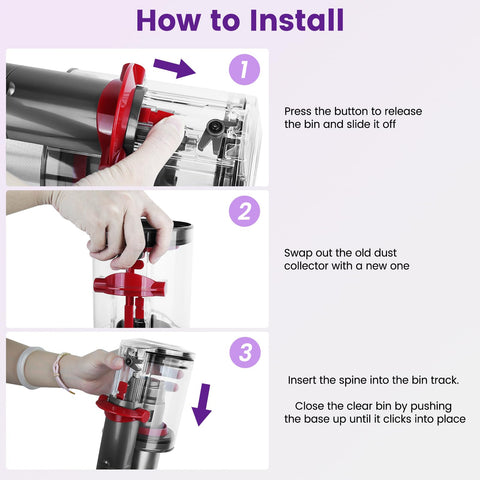 How to Install

1

Press the button to release the bin and slide it off

2

Swap out the old dust collector with a new one

3

Insert the spine into the bin track.

Close the clear bin by pushing the base up until it clicks into place