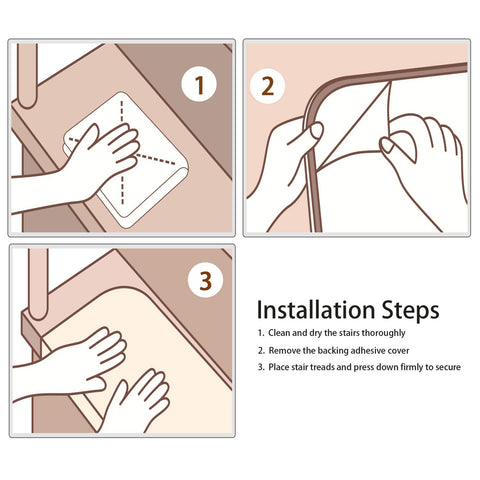 1

2

3

Installation Steps

1. Clean and dry the stairs thoroughly

2. Remove the backing adhesive cover

3. Place stair treads and press down firmly to secure