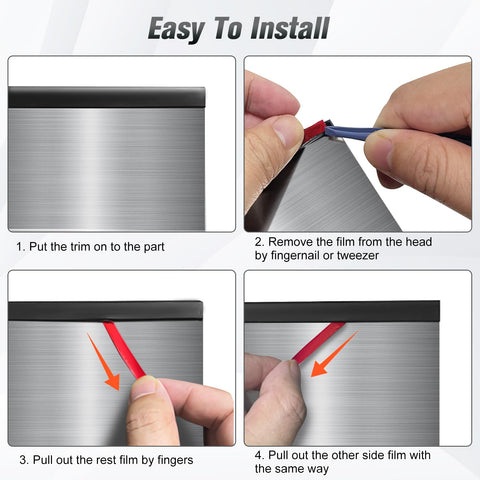 Easy To Install

1. Put the trim on to the part

2. Remove the film from the head by fingernail or tweezer

3. Pull out the rest film by fingers

4. Pull out the other side film with the same way