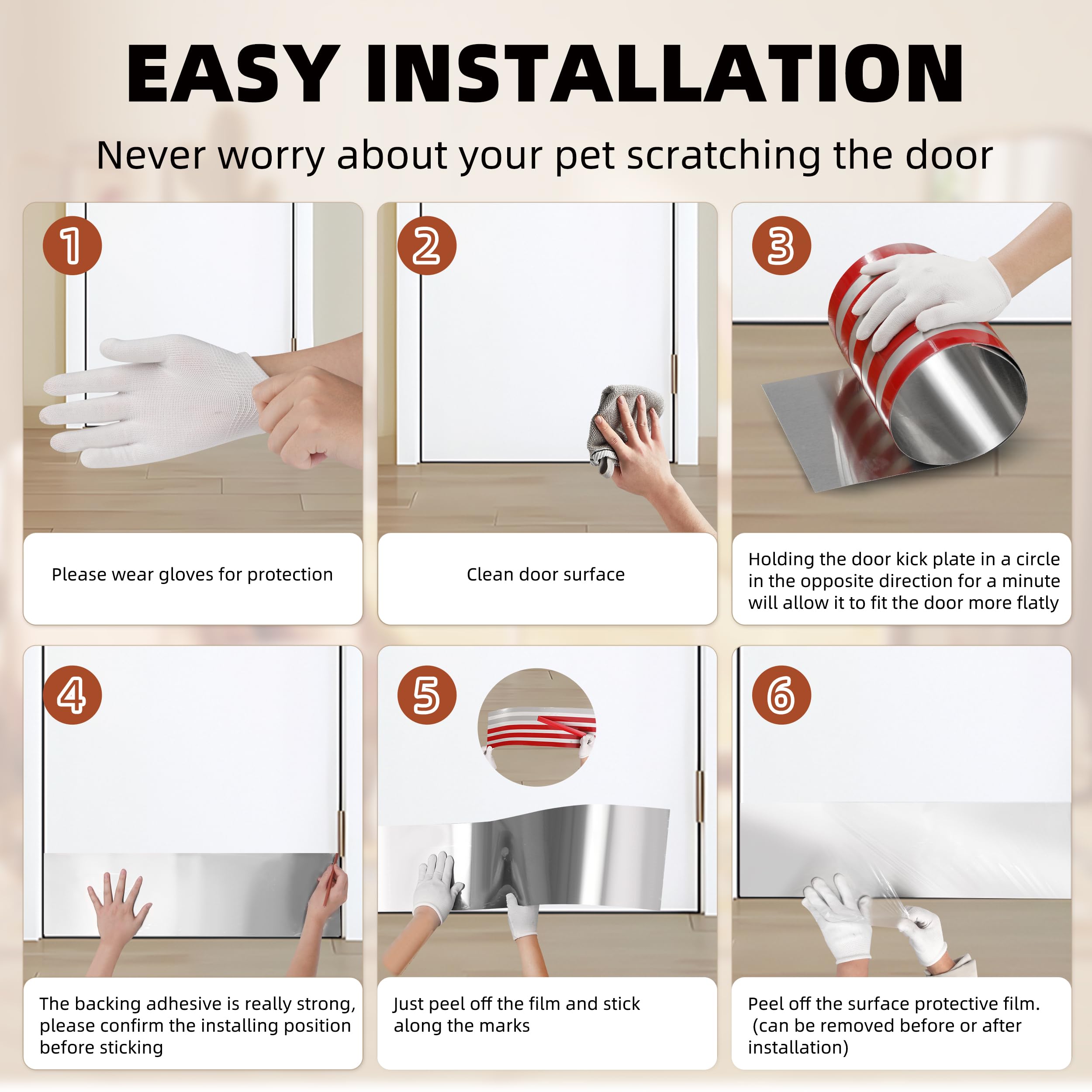 EASY INSTALLATION

Never worry about your pet scratching the door

1

Please wear gloves for protection

2

Clean door surface

3

Holding the door kick plate in a circle in the opposite direction for a minute will allow it to fit the door more flatly

4

The backing adhesive is really strong, please confirm the installing position before sticking

5

Just peel off the film and stick along the marks

6

Peel off the surface protective film. (can be removed before or after installation)