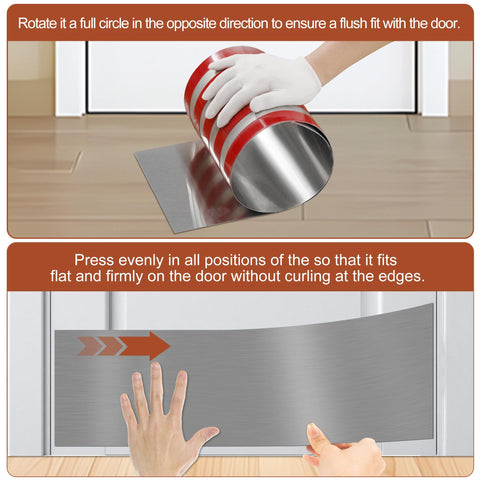 Rotate it a full circle in the opposite direction to ensure a flush fit with the door.

Press evenly in all positions of the so that it fits flat and firmly on the door without curling at the edges.