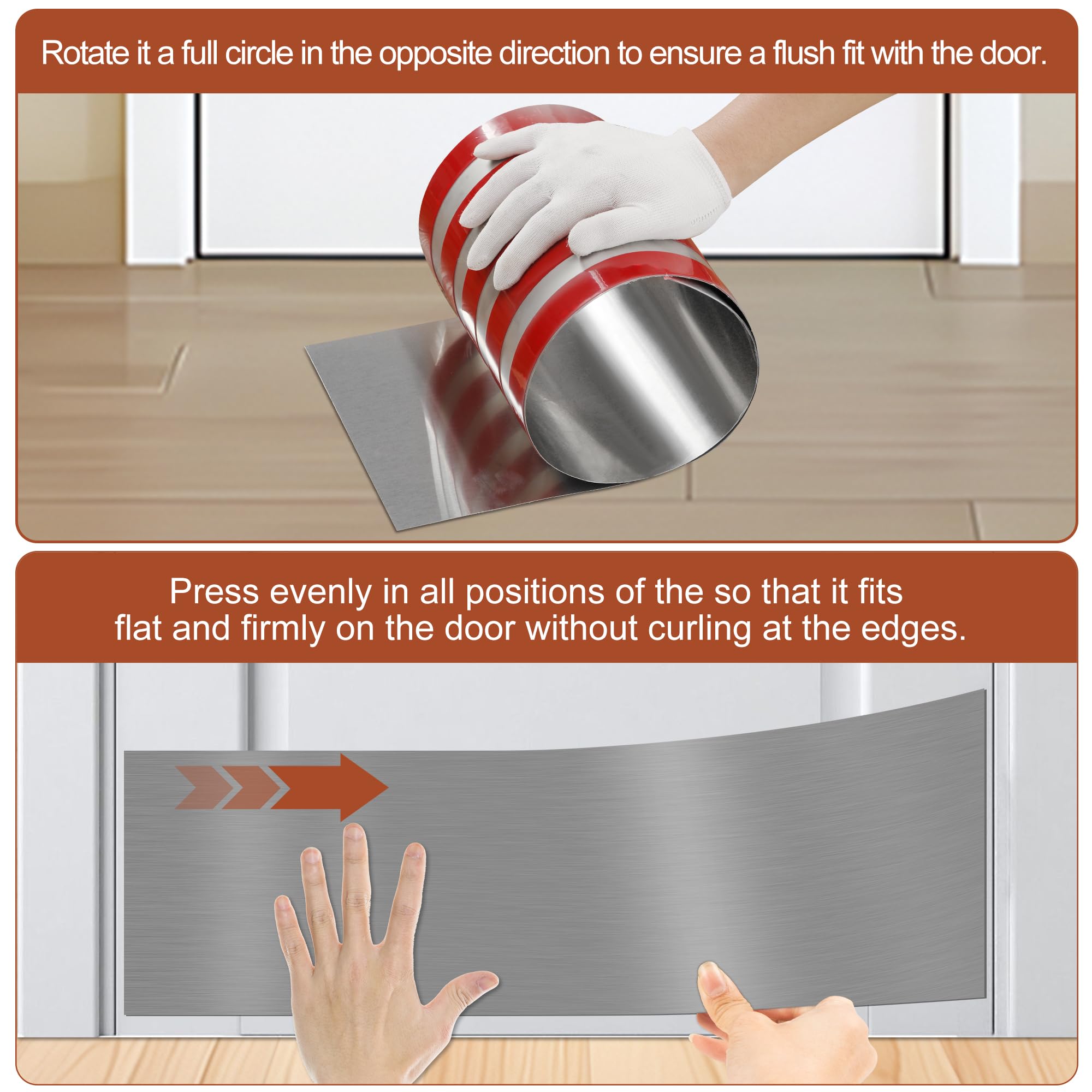 Rotate it a full circle in the opposite direction to ensure a flush fit with the door.

Press evenly in all positions of the so that it fits flat and firmly on the door without curling at the edges.