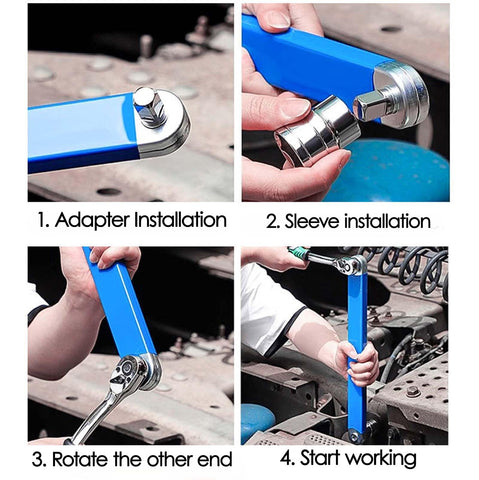 1. Adapter Installation

2. Sleeve installation

3. Rotate the other end

4. Start working