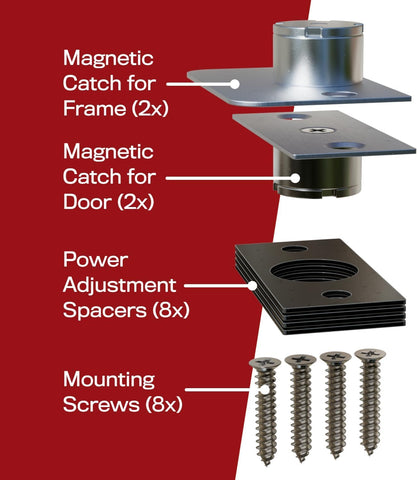 Magnetic Catch for Frame (2x)

Magnetic Catch for Door (2x)

Power Adjustment Spacers (8x)

Mounting Screws (8x)