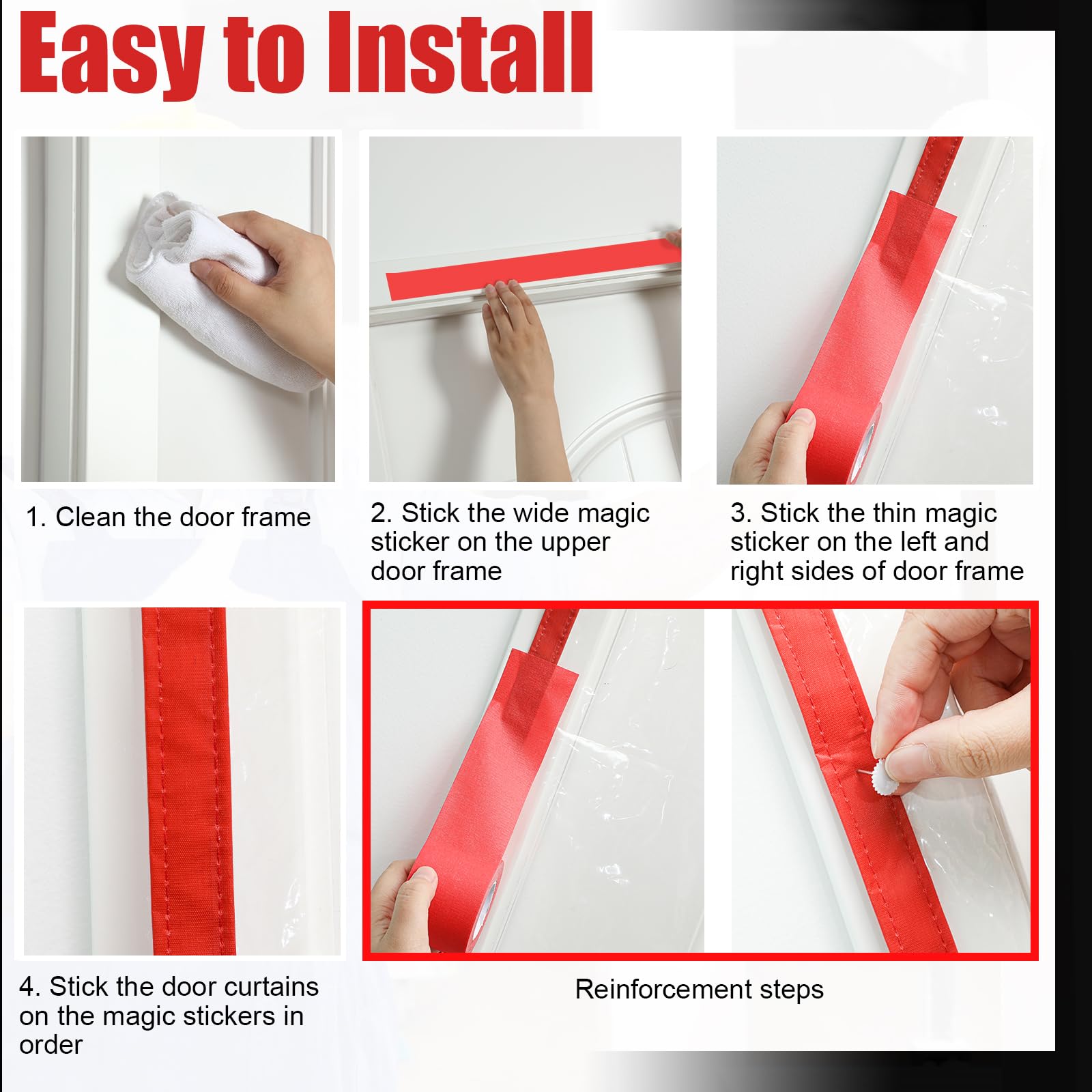 Easy to Install

1. Clean the door frame

2. Stick the wide magic sticker on the upper door frame

3. Stick the thin magic sticker on the left and right sides of door frame

4. Stick the door curtains on the magic stickers in order

Reinforcement steps