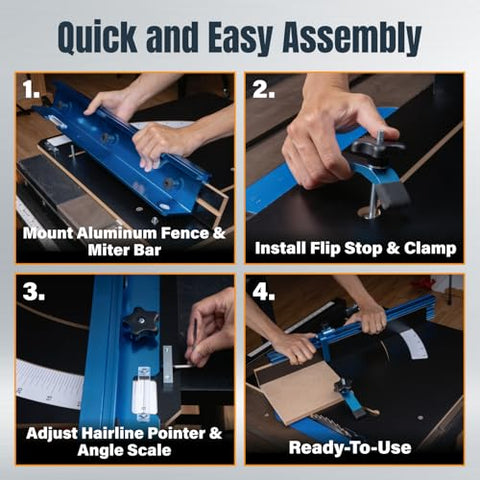 Quick and Easy Assembly

1.

Mount Aluminum Fence & Miter Bar

2.

Install Flip Stop & Clamp

3.

Adjust Hairline Pointer & Angle Scale

4.

Ready-To-Use