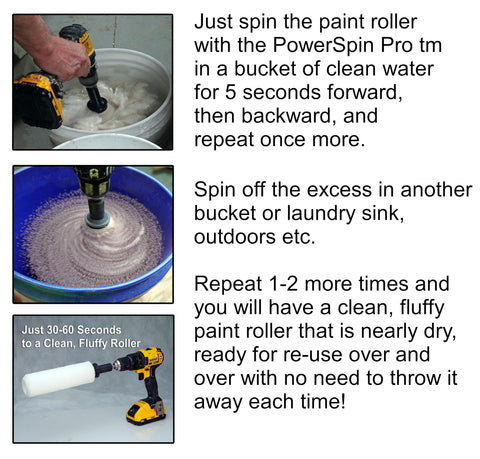 Just spin the paint roller with the PowerSpin Pro tm in a bucket of clean water for 5 seconds forward, then backward, and repeat once more.

Spin off the excess in another bucket or laundry sink, outdoors etc.

Just 30-60 Seconds to a Clean, Fluffy Roller

Repeat 1-2 more times and you will have a clean, fluffy paint roller that is nearly dry, ready for re-use over and over with no need to throw it away each time!