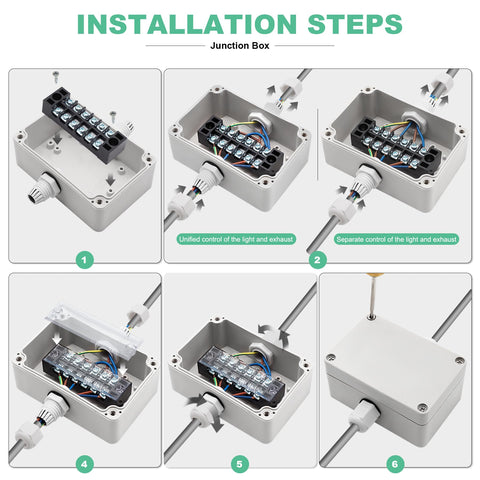 INSTALLATION STEPS

Junction Box

1

Unified control of the light and exhaust

Separate control of the light and exhaust

2

4

5

6