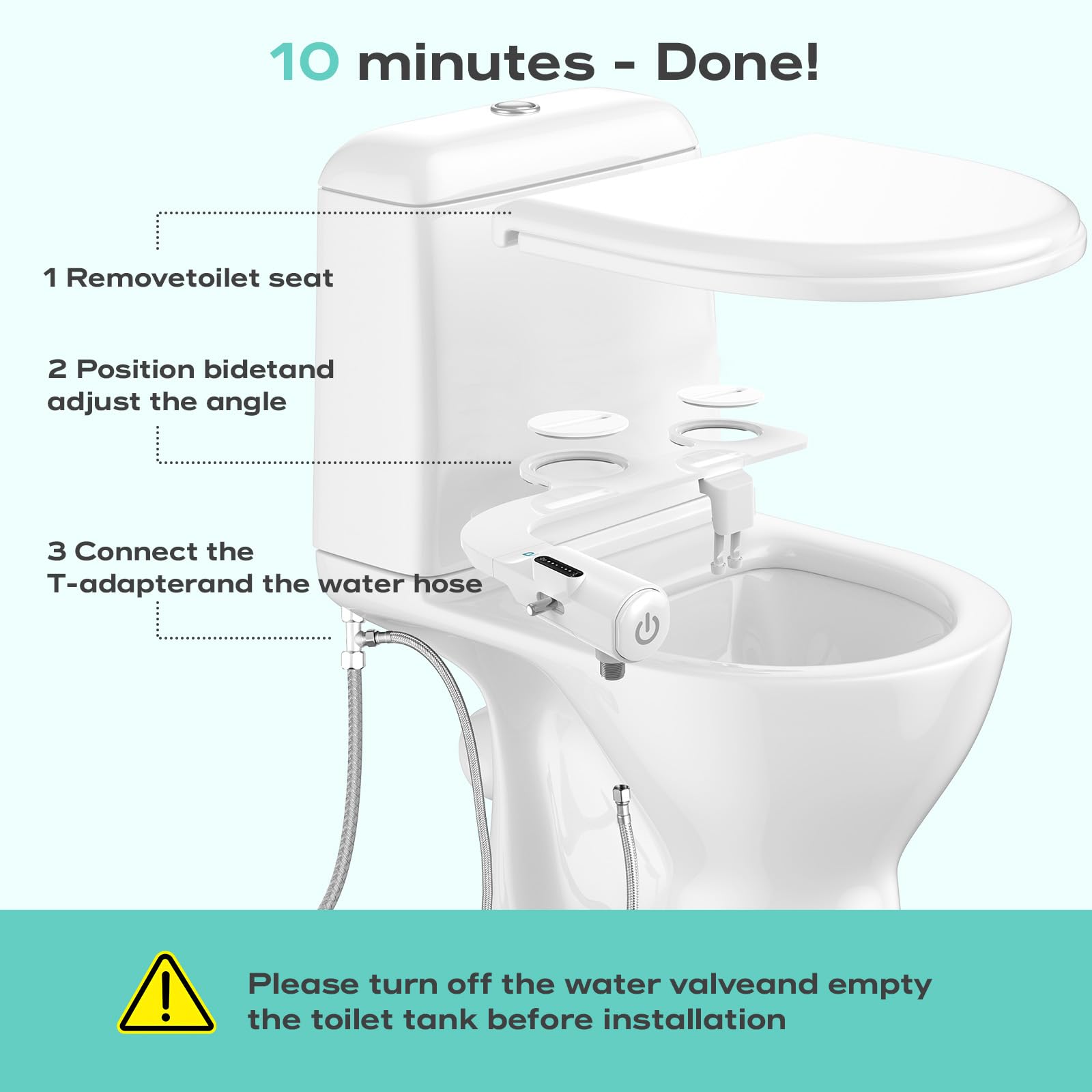 10 minutes - Done!

1 Removetoilet seat

2 Position bidetand adjust the angle

3 Connect the T-adapterand the water hose

Please turn off the water valveand empty the toilet tank before installation