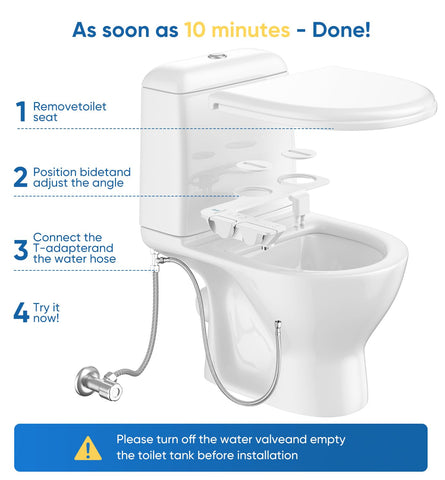 As soon as 10 minutes - Done!

1 Removetoilet seat

2 Position bidetand adjust the angle

3 Connect the T-adapterand the water hose

4 Try it now!

Please turn off the water valveand empty the toilet tank before installation