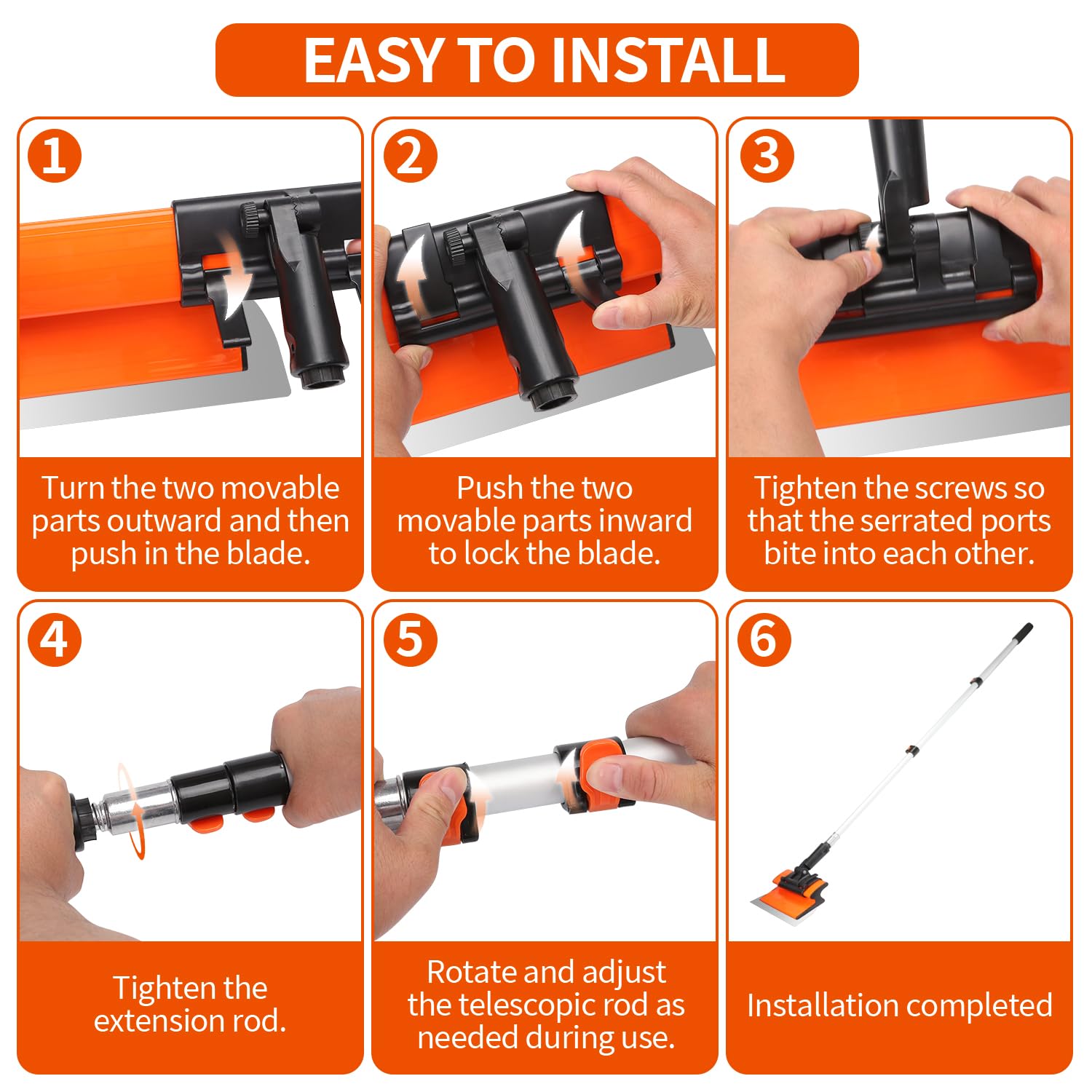 EASY TO INSTALL

1

Turn the two movable parts outward and then push in the blade.

2

Push the two movable parts inward to lock the blade.

3

Tighten the screws so that the serrated ports bite into each other.

4

Tighten the extension rod.

5

Rotate and adjust the telescopic rod as needed during use.

6

Installation completed