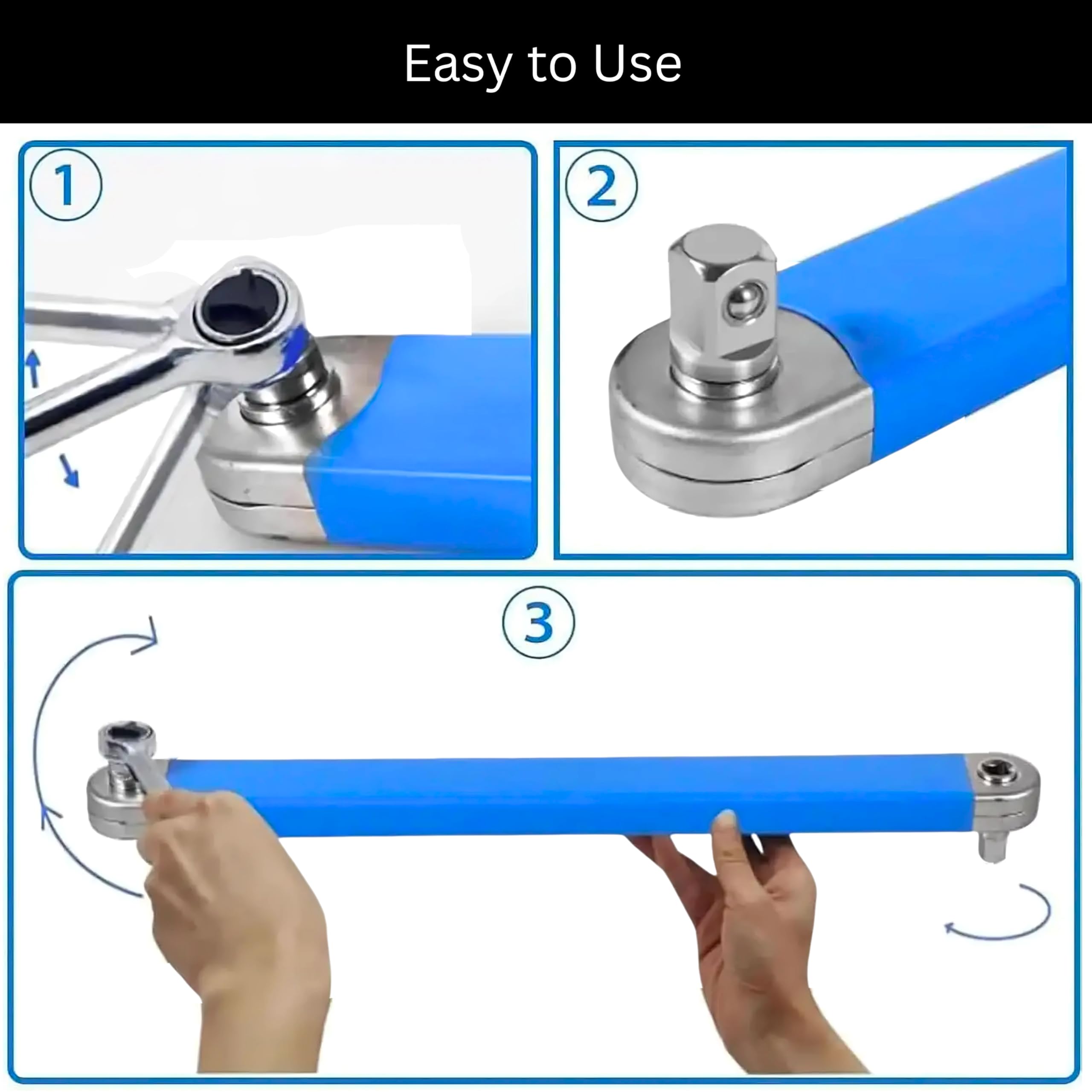 Easy to Use

1

2

3