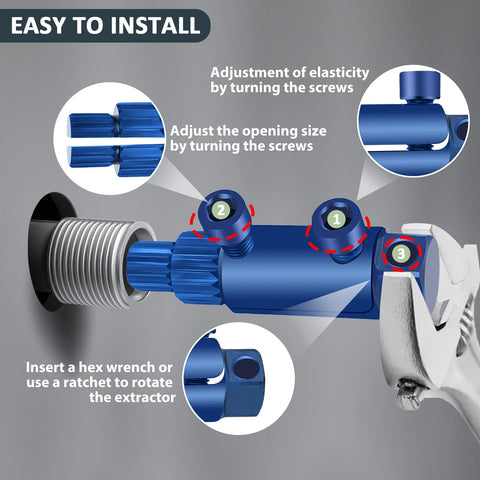 EASY TO INSTALL

Adjustment of elasticity by turning the screws

Adjust the opening size by turning the screws

2

1

3

Insert a hex wrench or use a ratchet to rotate the extractor