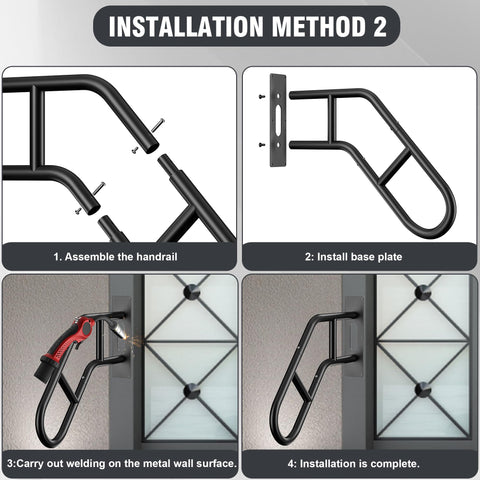 INSTALLATION METHOD 2

1. Assemble the handrail

2: Install base plate

3:Carry out welding on the metal wall surface.

4: Installation is complete.