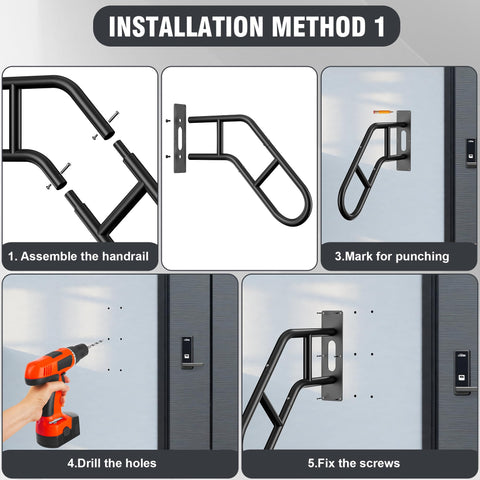 INSTALLATION METHOD 1

1. Assemble the handrail

3.Mark for punching

4.Drill the holes

5.Fix the screws