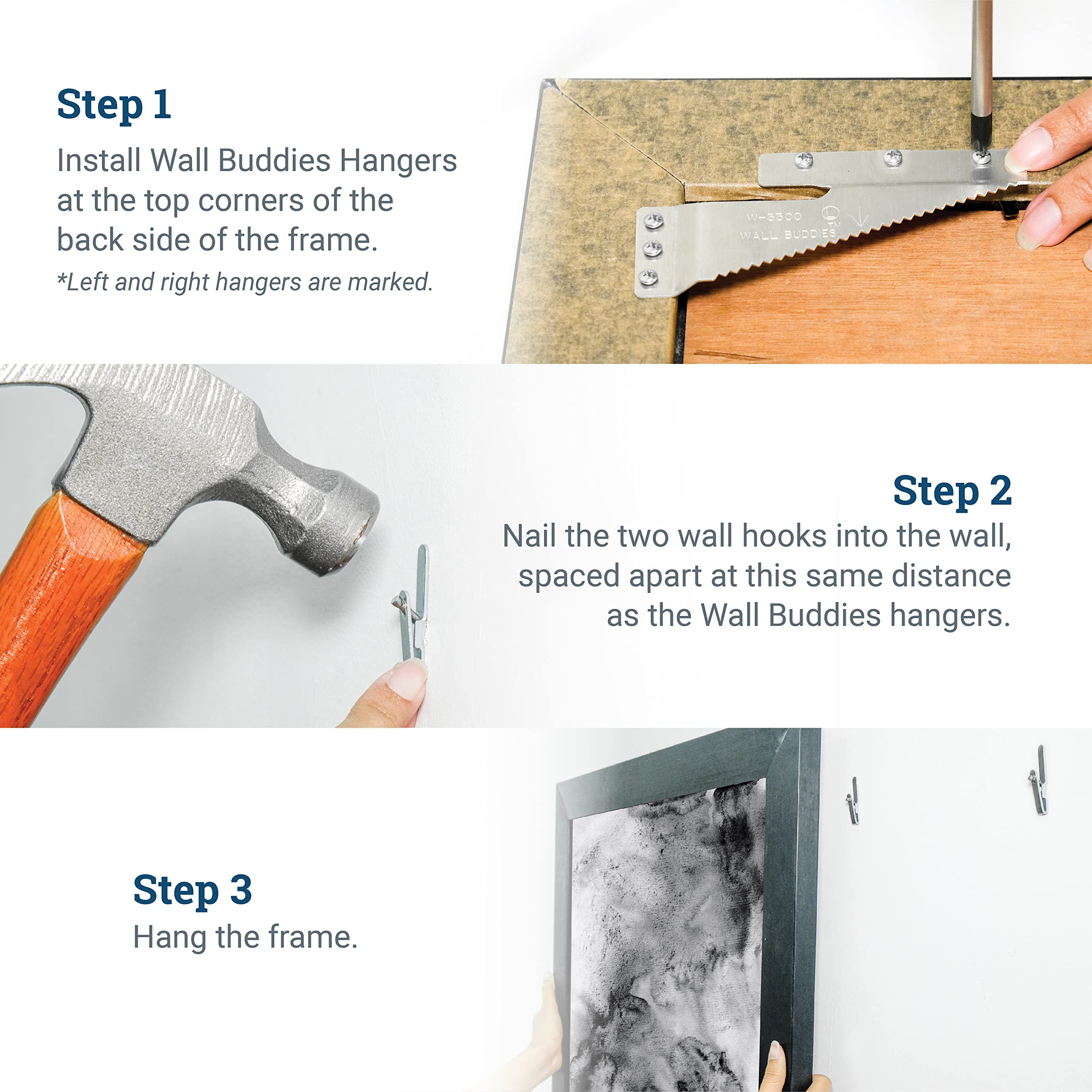 Step 1

Install Wall Buddies Hangers at the top corners of the back side of the frame.

*Left and right hangers are marked.

W-3300 L TM WALL BUDDIES

Step 2

Nail the two wall hooks into the wall, spaced apart at this same distance as the Wall Buddies hangers.

Step 3

Hang the frame.