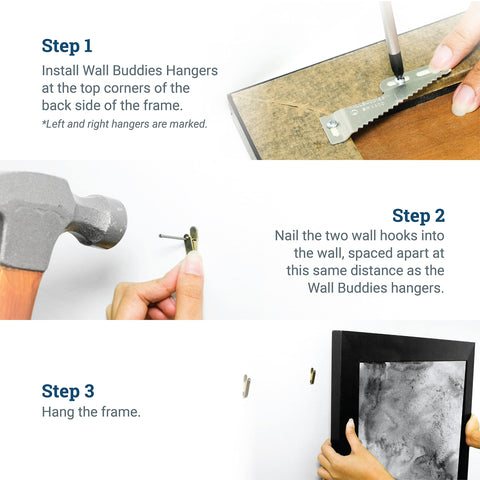 Step 1
Install Wall Buddies Hangers at the top corners of the back side of the frame.
*Left and right hangers are marked.

Step 2
Nail the two wall hooks into the wall, spaced apart at this same distance as the Wall Buddies hangers.

Step 3
Hang the frame.