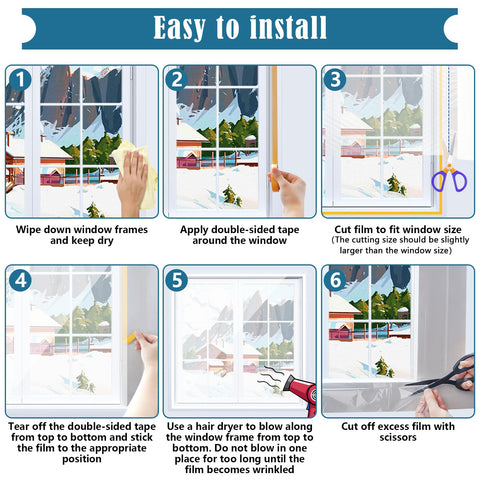 Easy to install

1
Wipe down window frames and keep dry

2
Apply double-sided tape around the window

3
Cut film to fit window size
(The cutting size should be slightly larger than the window size)

4
Tear off the double-sided tape from top to bottom and stick the film to the appropriate position

5
Use a hair dryer to blow along the window frame from top to bottom. Do not blow in one place for too long until the film becomes wrinkled

6
Cut off excess film with scissors