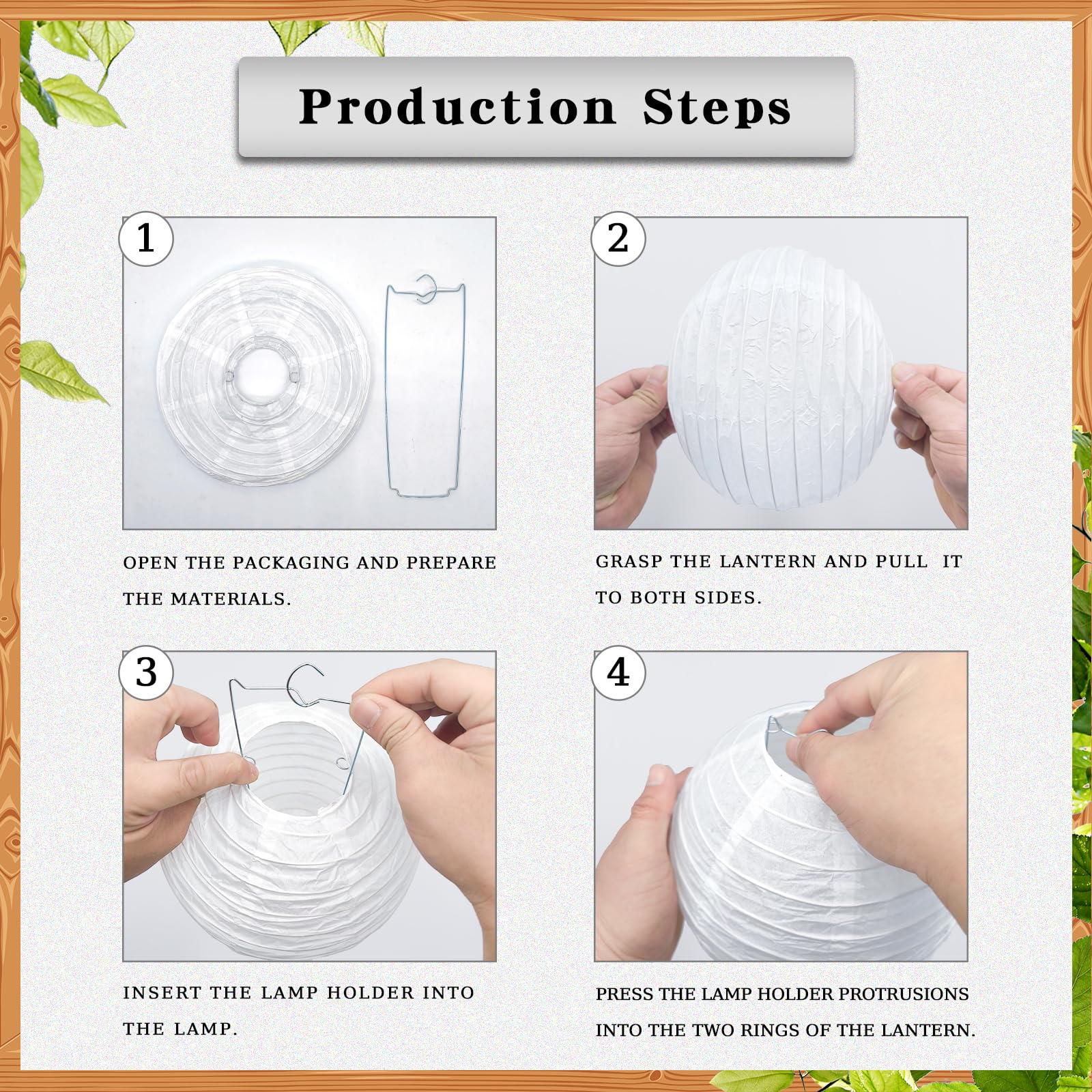 Production Steps

1

OPEN THE PACKAGING AND PREPARE THE MATERIALS.

2

GRASP THE LANTERN AND PULL IT TO BOTH SIDES.

3

INSERT THE LAMP HOLDER INTO THE LAMP.

4

PRESS THE LAMP HOLDER PROTRUSIONS INTO THE TWO RINGS OF THE LANTERN.