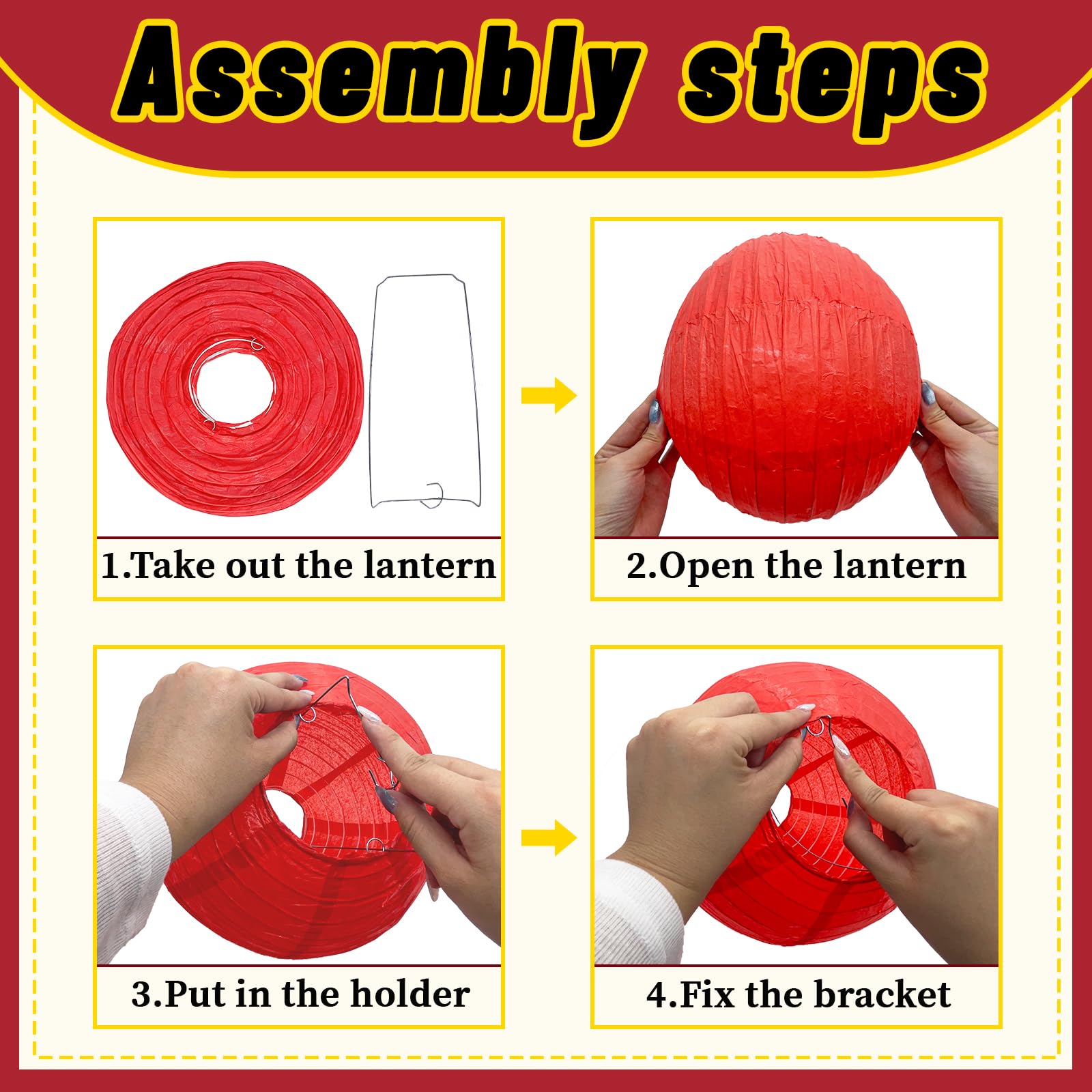 Assembly steps

1.Take out the lantern

2.Open the lantern

3.Put in the holder

4.Fix the bracket