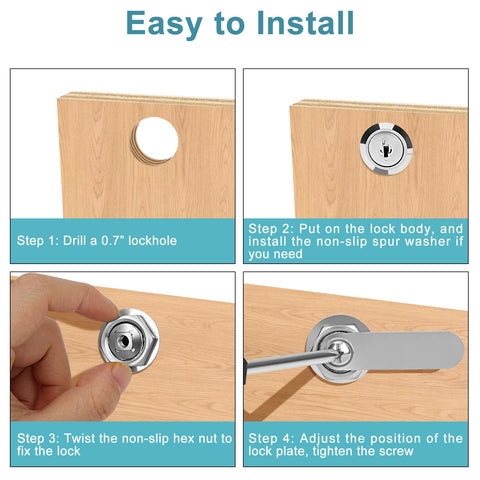 Easy to Install

Step 1: Drill a 0.7" lockhole

Step 2: Put on the lock body, and install the non-slip spur washer if you need

Step 3: Twist the non-slip hex nut to fix the lock

Step 4: Adjust the position of the lock plate, tighten the screw