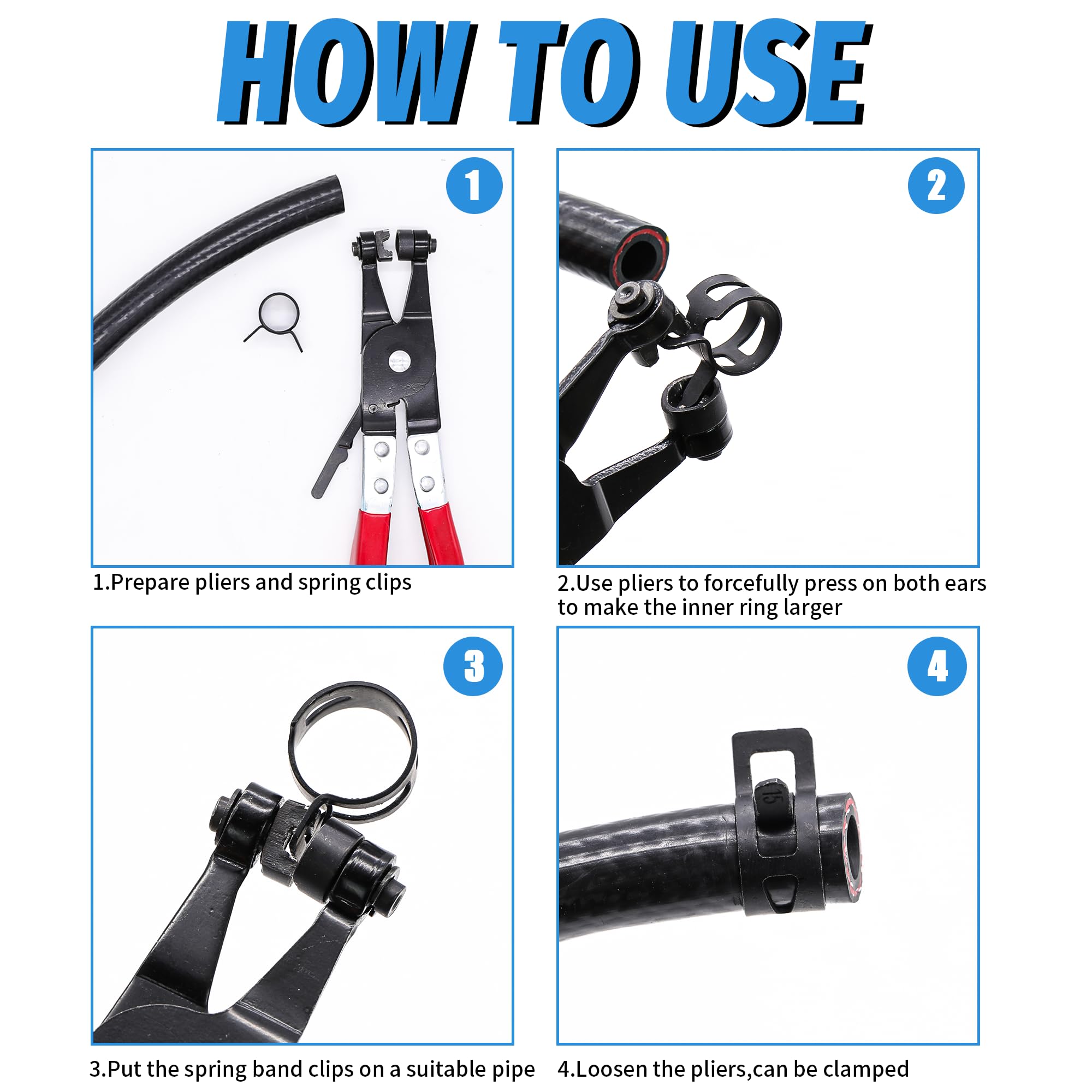 HOW TO USE

1

1.Prepare pliers and spring clips

2

2.Use pliers to forcefully press on both ears to make the inner ring larger

3

3.Put the spring band clips on a suitable pipe

4

15

4.Loosen the pliers,can be clamped