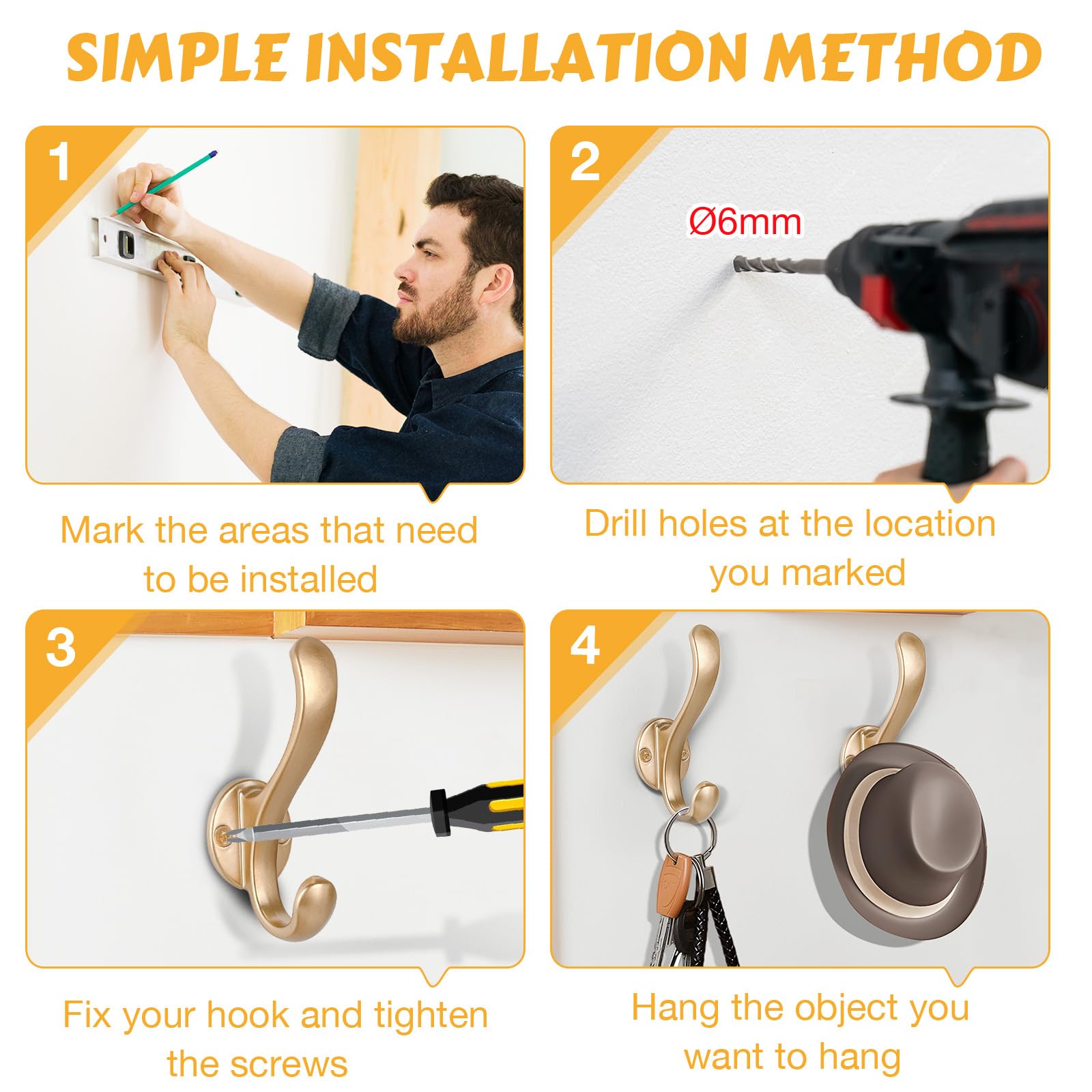 SIMPLE INSTALLATION METHOD

1

Mark the areas that need to be installed

2

Ø6mm

Drill holes at the location you marked

3

Fix your hook and tighten the screws

4

Hang the object you want to hang