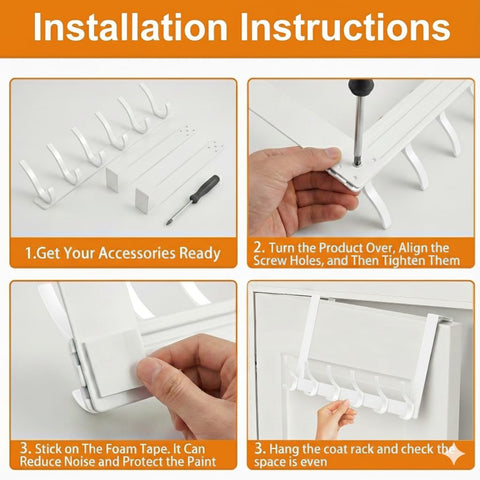 Installation Instructions

1.Get Your Accessories Ready

2. Turn the Product Over, Align the Screw Holes, and Then Tighten Them

3. Stick on The Foam Tape. It Can Reduce Noise and Protect the Paint

3. Hang the coat rack and check the space is even