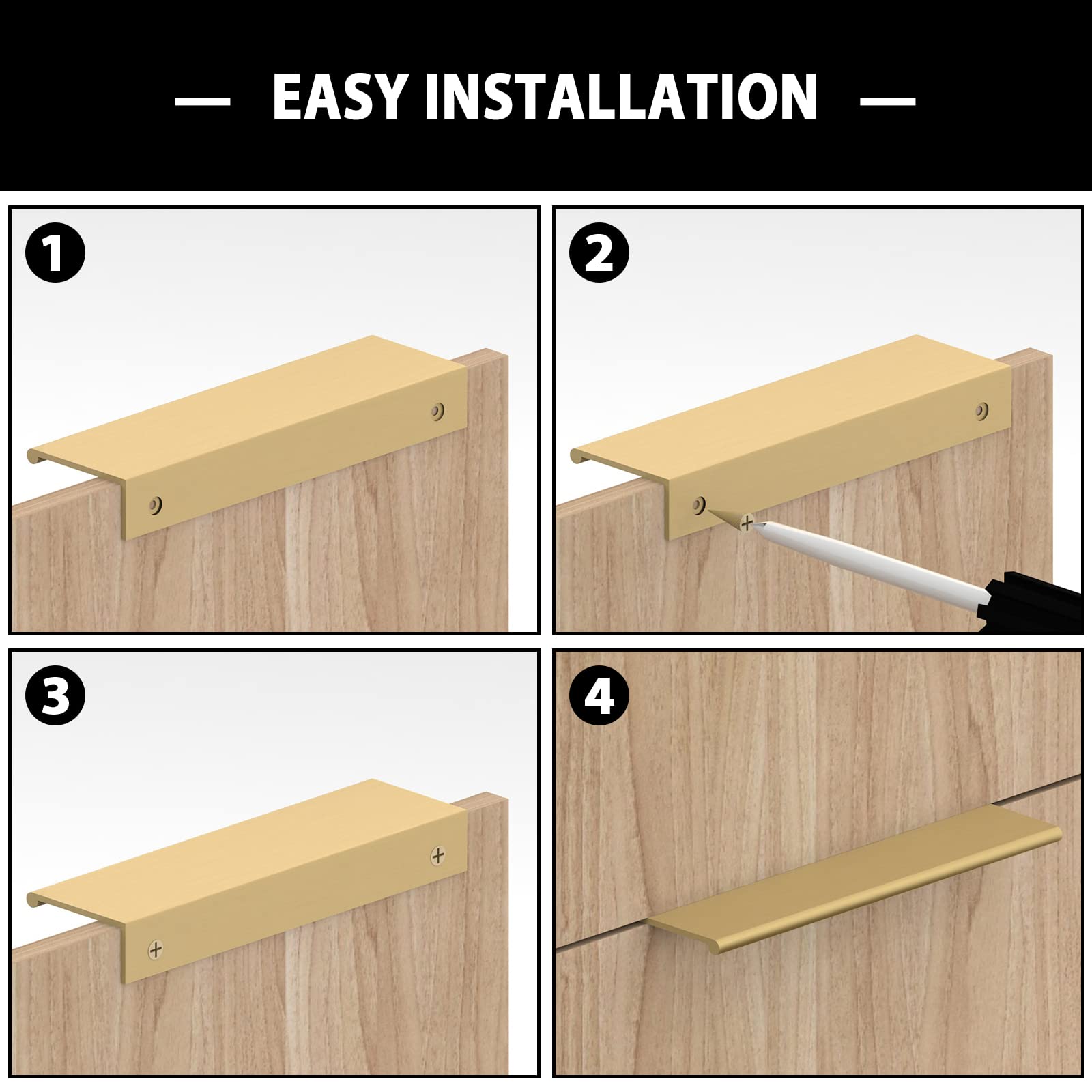 — EASY INSTALLATION —

1

2

3

4