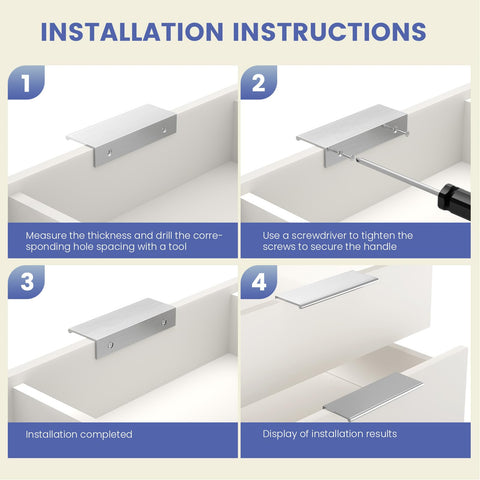 INSTALLATION INSTRUCTIONS

1

Measure the thickness and drill the corresponding hole spacing with a tool

2

Use a screwdriver to tighten the screws to secure the handle

3

Installation completed

4

Display of installation results