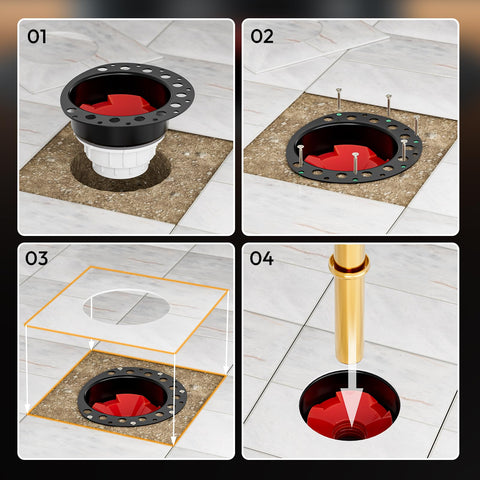 01

02

03

04