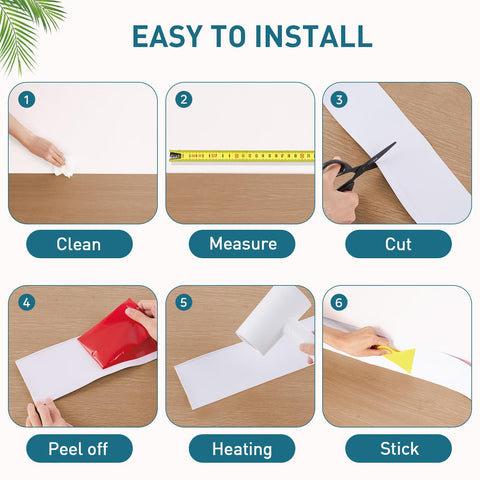 EASY TO INSTALL

1

Clean

2

Measure

3

Cut

4

Peel off

5

Heating

6

Stick