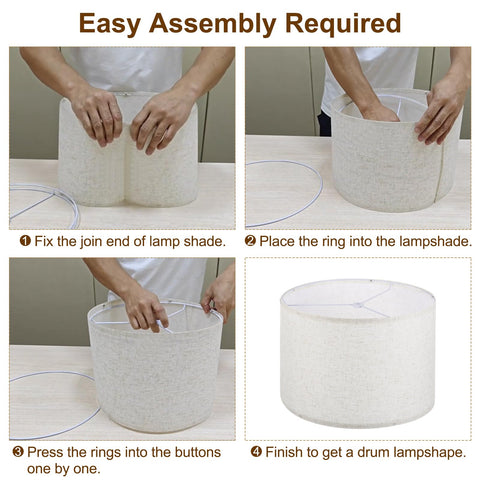 Easy Assembly Required

❶ Fix the join end of lamp shade.

❷ Place the ring into the lampshade.

❸ Press the rings into the buttons one by one.

❹ Finish to get a drum lampshape.